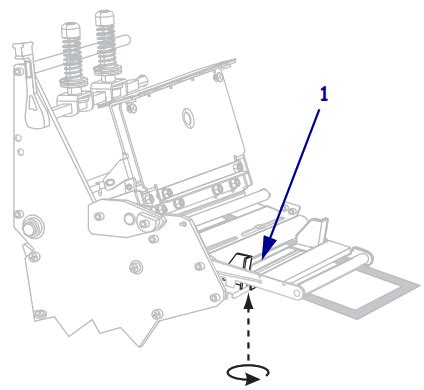 1