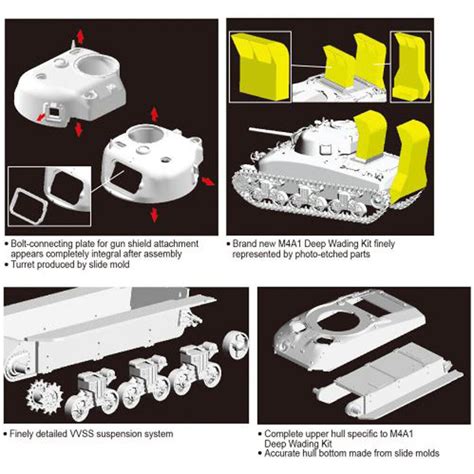 • Bolt-connecting plate for gun shield attachment appears completely integral after assembly
• Turret produced by slide mold

• Brand new M4A1 Deep Wading Kit finely represented by photo-etched parts

• Finely detailed VVSS suspension system

• Complete upper hull specific to M4A1 Deep Wading Kit
• Accurate hull bottom made from slide molds