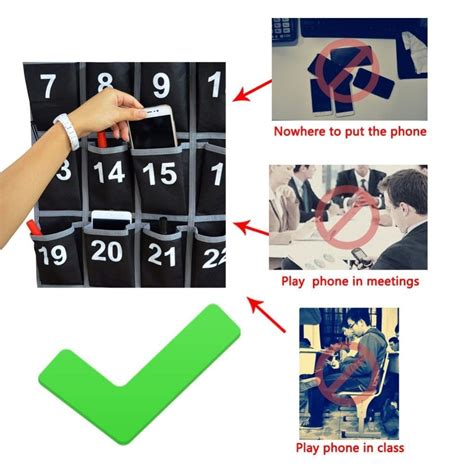 7 8 9 1
3 14 15 1
19 20 21 22

Nowhere to put the phone

Play phone in meetings

Play phone in class