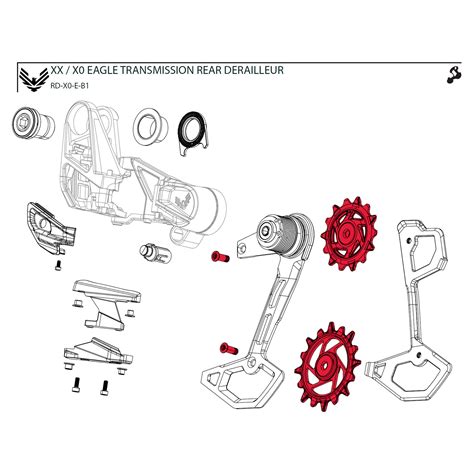 XX / X0 EAGLE TRANSMISSION REAR DERAILLEUR
RD-X0-E-B1