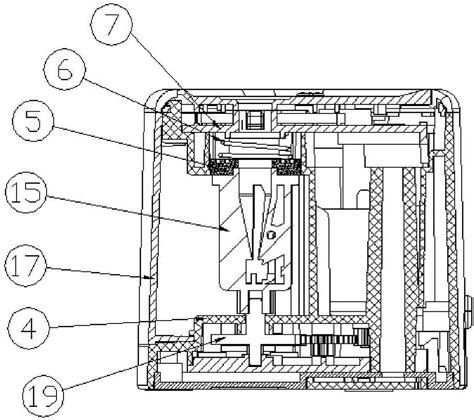 7
6
5
15
17
4
19