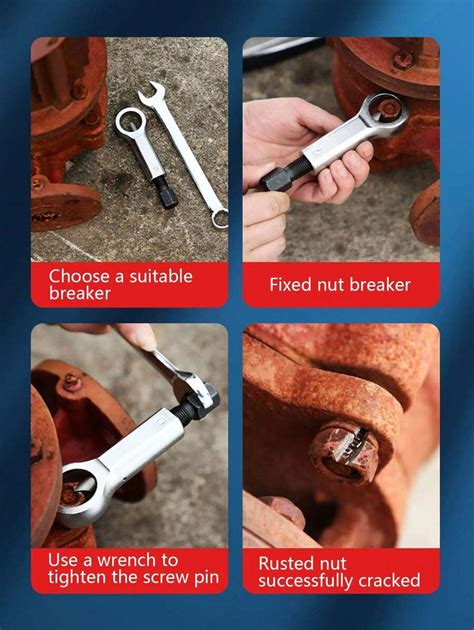 Choose a suitable breaker

Fixed nut breaker

Use a wrench to tighten the screw pin

Rusted nut successfully cracked