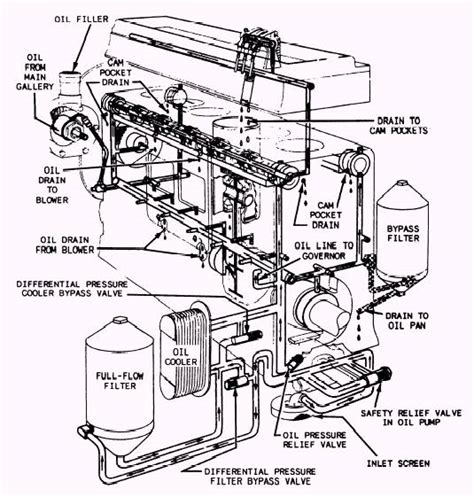 OIL FILLER

OIL FROM MAIN GALLERY

CAM POCKET DRAIN

DRAIN TO CAM POCKETS

OIL DRAIN TO BLOWER

CAM POCKET DRAIN

BYPASS FILTER

OIL DRAIN FROM BLOWER

OIL LINE TO GOVERNOR

DIFFERENTIAL PRESSURE COOLER BYPASS VALVE

DRAIN TO OIL PAN

OIL COOLER

FULL-FLOW FILTER

SAFETY RELIEF VALVE IN OIL PUMP

OIL PRESSURE RELIEF VALVE

INLET SCREEN

DIFFERENTIAL PRESSURE FILTER BYPASS VALVE