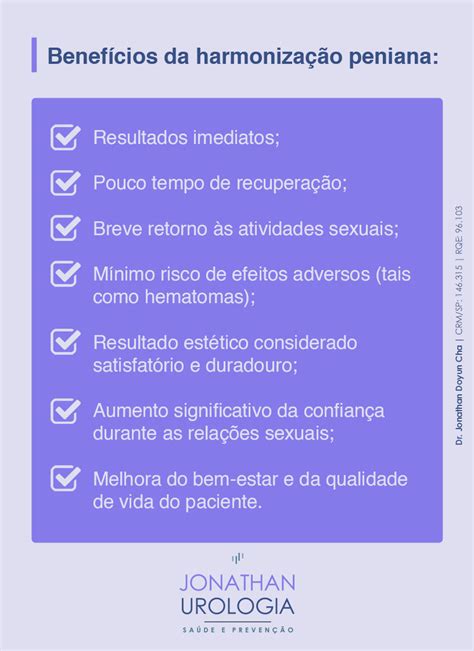 Benefícios da harmonização peniana:

☑ Resultados imediatos;

☑ Pouco tempo de recuperação;

☑ Breve retorno às atividades sexuais;

☑ Mínimo risco de efeitos adversos (tais como hematomas);

☑ Resultado estético considerado satisfatório e duradouro;

☑ Aumento significativo da confiança durante as relações sexuais;

☑ Melhora do bem-estar e da qualidade de vida do paciente.

Dr. Jonathan Doyun Cha | CRM/SP: 146.315 | RQE 96.103

JONATHAN
UROLOGIA
SAÚDE E PREVENÇÃO