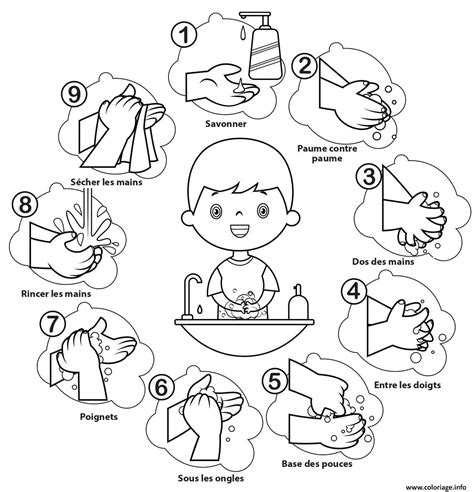 1
Savonner

2
Paume contre paume

3
Dos des mains

4
Entre les doigts

5
Base des pouces

6
Sous les ongles

7
Poignets

8
Rincer les mains

9
Sécher les mains

www.coloriage.info