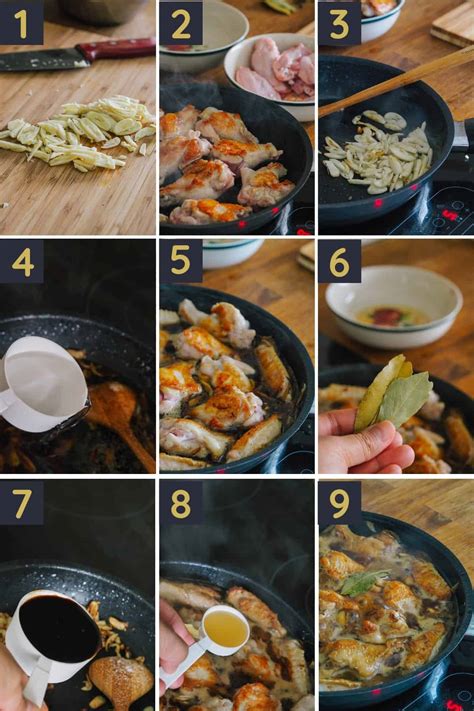 1

2

3

4

5

6

7

8

9