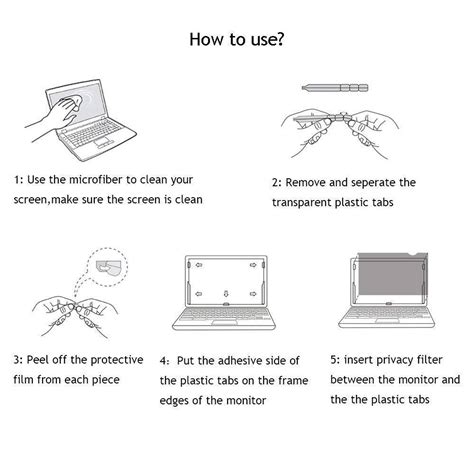 How to use?

1: Use the microfiber to clean your screen,make sure the screen is clean

2: Remove and seperate the transparent plastic tabs

3: Peel off the protective film from each piece

4:  Put the adhesive side of the plastic tabs on the frame edges of the monitor

5: insert privacy filter between the monitor and the the plastic tabs