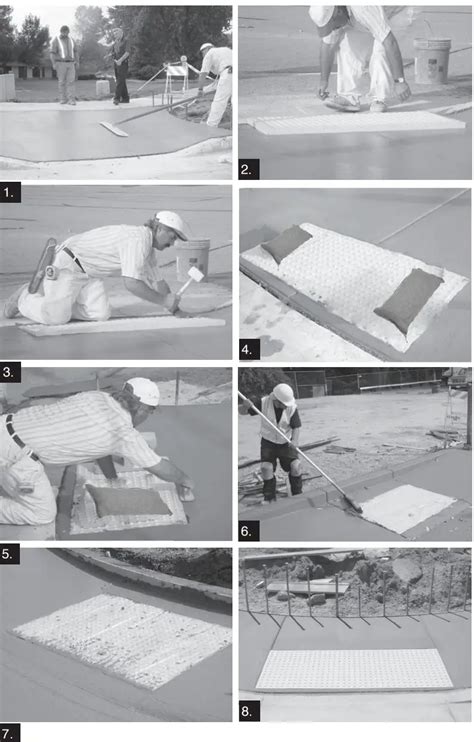 1.

2.

3.

4.

5.

6.

7.

8.