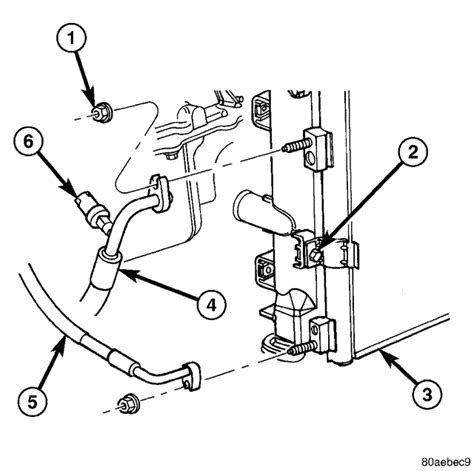 1
6
2
4
5
3
80aebec9