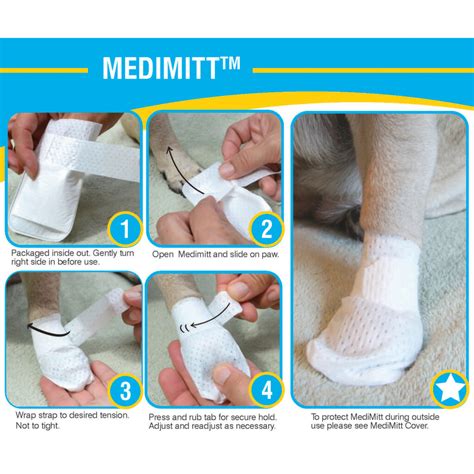 MEDIMITT™

1

Packaged inside out. Gently turn right side in before use.

2

Open Medimitt and slide on paw.

3

Wrap strap to desired tension. Not to tight.

4

Press and rub tab for secure hold. Adjust and readjust as necessary.

To protect MediMitt during outside use please see MediMitt Cover.