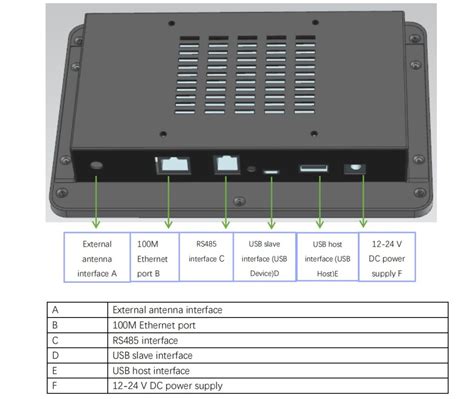 External antenna interface A

100M Ethernet port B

RS485 interface C

USB slave interface (USB Device)D

USB host interface (USB Host)E

12-24 V DC power supply F

| A | External antenna interface |
|---|---|
| B | 100M Ethernet port |
| C | RS485 interface |
| D | USB slave interface |
| E | USB host interface |
| F | 12-24 V DC power supply |