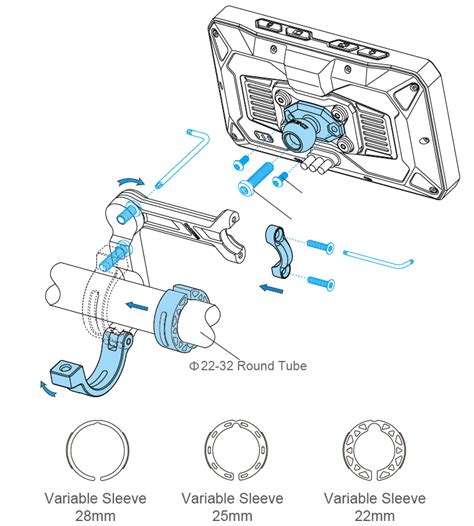 Φ 22-32 Round Tube

Variable Sleeve 28mm

Variable Sleeve 25mm

Variable Sleeve 22mm