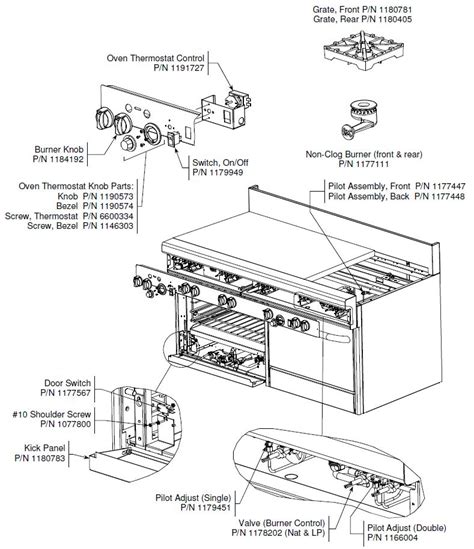 Grate, Front P/N 1180781
Grate, Rear P/N 1180405

Oven Thermostat Control
P/N 1191727

Burner Knob
P/N 1184192

Switch, On/Off
P/N 1179949

Non-Clog Burner (front & rear)
P/N 1177111

Oven Thermostat Knob Parts:
Knob P/N 1190573
Bezel P/N 1190574
Screw, Thermostat P/N 6600334
Screw, Bezel P/N 1146303

Pilot Assembly, Front P/N 1177447
Pilot Assembly, Back P/N 1177448

Door Switch
P/N 1177567

#10 Shoulder Screw
P/N 1077800

Kick Panel
P/N 1180783

Pilot Adjust (Single)
P/N 1179451

Valve (Burner Control)
P/N 1178202 (Nat & LP)

Pilot Adjust (Double)
P/N 1166004