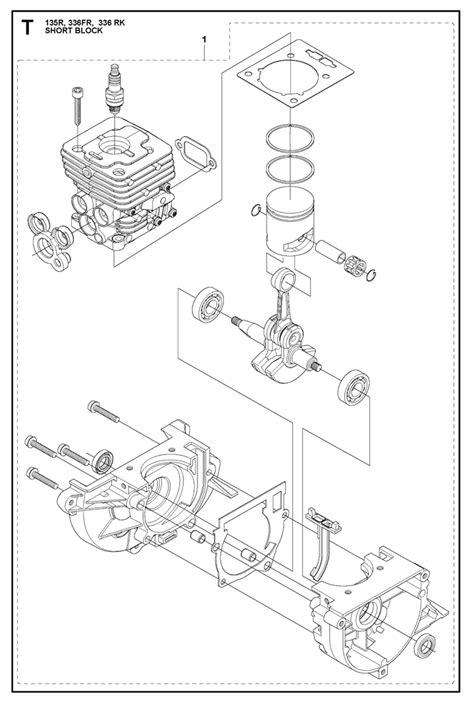 T
135R, 336FR, 336 RK
SHORT BLOCK

1