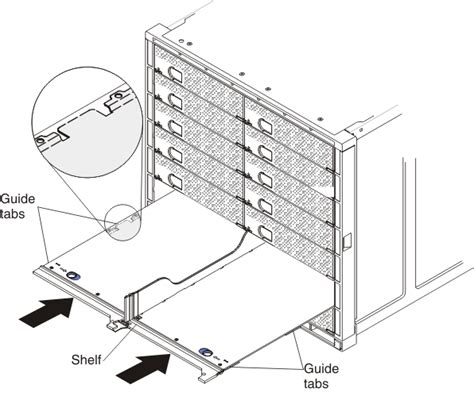 Guide tabs

Shelf

Guide tabs