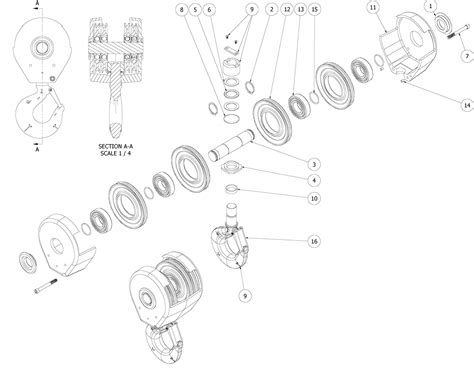 A

A

SECTION A-A
SCALE 1 / 4

8 5 6 9 2 12 13 15 11 1

7

14

3

4

10

16

9