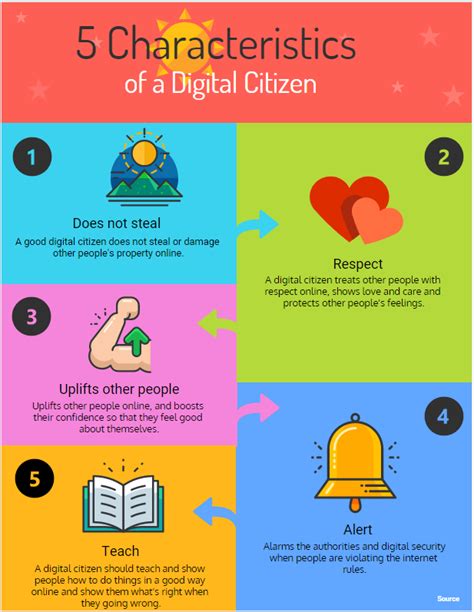 5 Characteristics of a Digital Citizen

1

Does not steal

A good digital citizen does not steal or damage other people's property online.

2

Respect

A digital citizen treats other people with respect online, shows love and care and protects other people's feelings.

3

Uplifts other people

Uplifts other people online, and boosts their confidence so that they feel good about themselves.

4

Alert

Alarms the authorities and digital security when people are violating the internet rules.

5

Teach

A digital citizen should teach and show people how to do things in a good way online and show them what's right when they going wrong.

Source