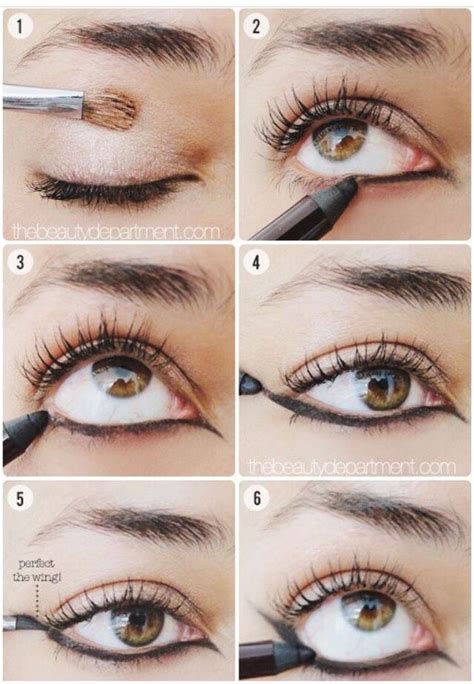 1
thebeautydepartment.com
2
3
4
thebeautydepartment.com
5
perfect the wing!
6