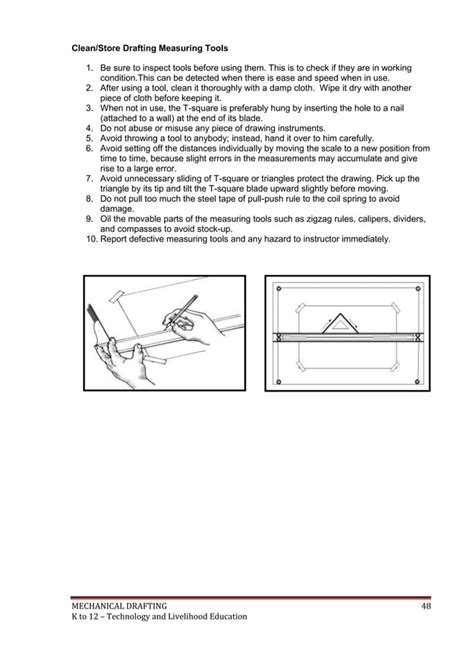 Clean/Store Drafting Measuring Tools

1. Be sure to inspect tools before using them. This is to check if they are in working condition.This can be detected when there is ease and speed when in use.
2. After using a tool, clean it thoroughly with a damp cloth. Wipe it dry with another piece of cloth before keeping it.
3. When not in use, the T-square is preferably hung by inserting the hole to a nail (attached to a wall) at the end of its blade.
4. Do not abuse or misuse any piece of drawing instruments.
5. Avoid throwing a tool to anybody; instead, hand it over to him carefully.
6. Avoid setting off the distances individually by moving the scale to a new position from time to time, because slight errors in the measurements may accumulate and give rise to a large error.
7. Avoid unnecessary sliding of T-square or triangles protect the drawing. Pick up the triangle by its tip and tilt the T-square blade upward slightly before moving.
8. Do not pull too much the steel tape of pull-push rule to the coil spring to avoid damage.
9. Oil the movable parts of the measuring tools such as zigzag rules, calipers, dividers, and compasses to avoid stock-up.
10. Report defective measuring tools and any hazard to instructor immediately.

MECHANICAL DRAFTING 48
K to 12 – Technology and Livelihood Education