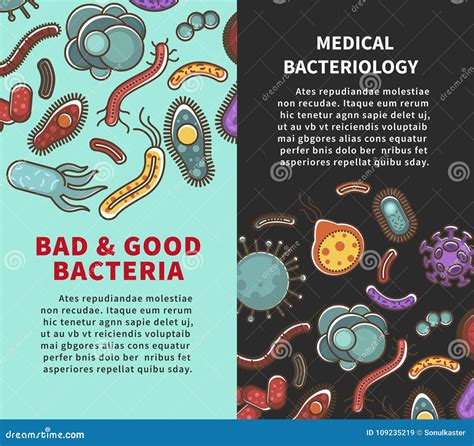 BAD & GOOD BACTERIA

Ates repudiandae molestiae non recudae. Itaque eum rerum hic tenetur agnn sapie delet uj, ut au vb vt reiciendis voluptaib mai gbgores alias cons equatur perfer bnis dolo ber nribus fet asperiores repellat quibu sday.

MEDICAL BACTERIOLOGY

Ates repudiandae molestiae non recudae. Itaque eum rerum hic tenetur agnn sapie delet uj, ut au vb vt reiciendis voluptaib mai gbgores alias cons equatur perfer bnis dolo ber nribus fet asperiores repellat quibu sday.

dreamstime.com

ID 109235219 © Sonulkaster