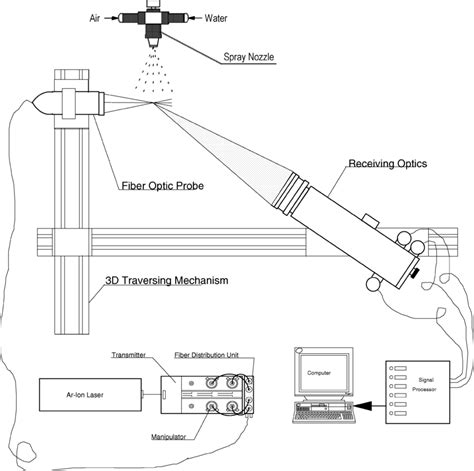 Air
Water
Spray Nozzle
Fiber Optic Probe
Receiving Optics
3D Traversing Mechanism
Transmitter
Fiber Distribution Unit
Ar-Ion Laser
Manipulator
Computer
Signal Processor