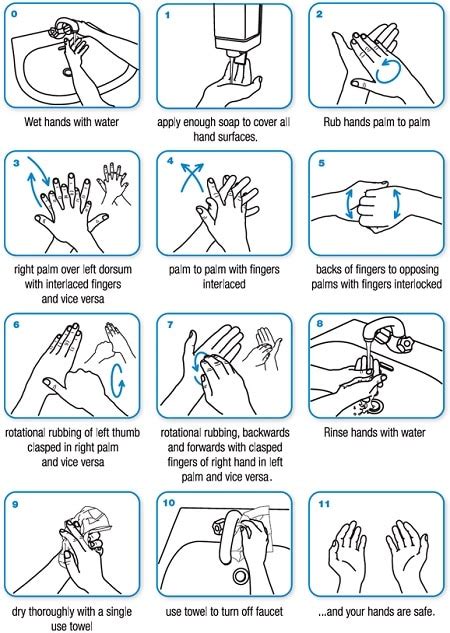 0

Wet hands with water

1

apply enough soap to cover all hand surfaces.

2

Rub hands palm to palm

3

right palm over left dorsum with interlaced fingers and vice versa

4

palm to palm with fingers interlaced

5

backs of fingers to opposing palms with fingers interlocked

6

rotational rubbing of left thumb clasped in right palm and vice versa

7

rotational rubbing, backwards and forwards with clasped fingers of right hand in left palm and vice versa.

8

Rinse hands with water

9

dry thoroughly with a single use towel

10

use towel to turn off faucet

11

...and your hands are safe.