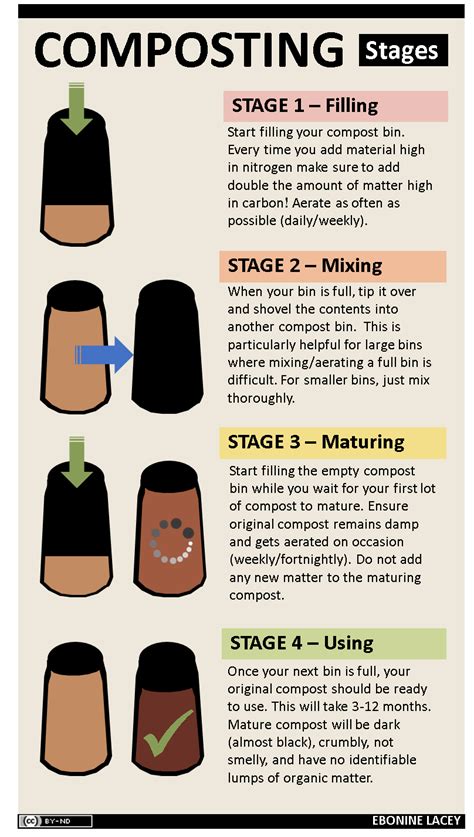 COMPOSTING Stages

STAGE 1 – Filling

Start filling your compost bin. Every time you add material high in nitrogen make sure to add double the amount of matter high in carbon! Aerate as often as possible (daily/weekly).

STAGE 2 – Mixing

When your bin is full, tip it over and shovel the contents into another compost bin. This is particularly helpful for large bins where mixing/aerating a full bin is difficult. For smaller bins, just mix thoroughly.

STAGE 3 – Maturing

Start filling the empty compost bin while you wait for your first lot of compost to mature. Ensure original compost remains damp and gets aerated on occasion (weekly/fortnightly). Do not add any new matter to the maturing compost.

STAGE 4 – Using

Once your next bin is full, your original compost should be ready to use. This will take 3-12 months. Mature compost will be dark (almost black), crumbly, not smelly, and have no identifiable lumps of organic matter.

cc BY-ND

EBONINE LACEY