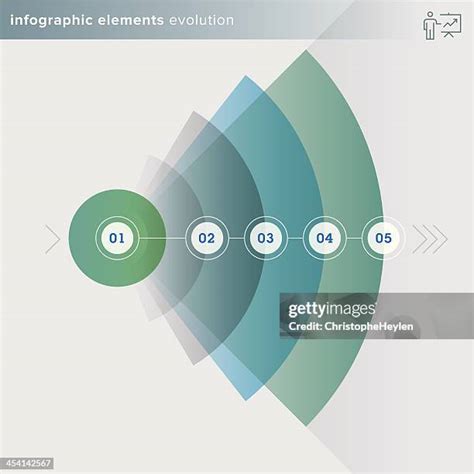 infographic elements evolution

01

02

03

04

05

gettyimages
Credit: ChristopheHeylen

454142567