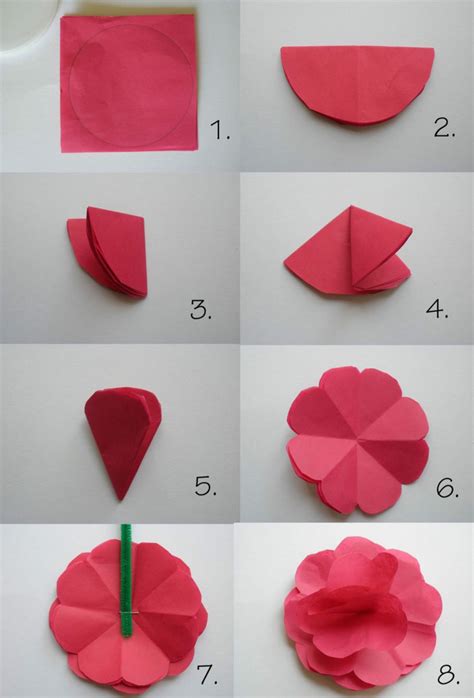 1.

2.

3.

4.

5.

6.

7.

8.