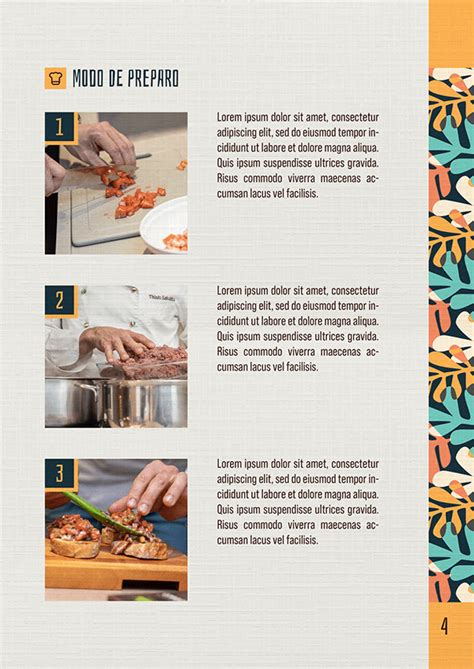 MODO DE PREPARO

1

Lorem ipsum dolor sit amet, consectetur adipiscing elit, sed do eiusmod tempor incididunt ut labore et dolore magna aliqua. Quis ipsum suspendisse ultrices gravida. Risus commodo viverra maecenas accumsan lacus vel facilisis.

2

Lorem ipsum dolor sit amet, consectetur adipiscing elit, sed do eiusmod tempor incididunt ut labore et dolore magna aliqua. Quis ipsum suspendisse ultrices gravida. Risus commodo viverra maecenas accumsan lacus vel facilisis.

3

Lorem ipsum dolor sit amet, consectetur adipiscing elit, sed do eiusmod tempor incididunt ut labore et dolore magna aliqua. Quis ipsum suspendisse ultrices gravida. Risus commodo viverra maecenas accumsan lacus vel facilisis.

4