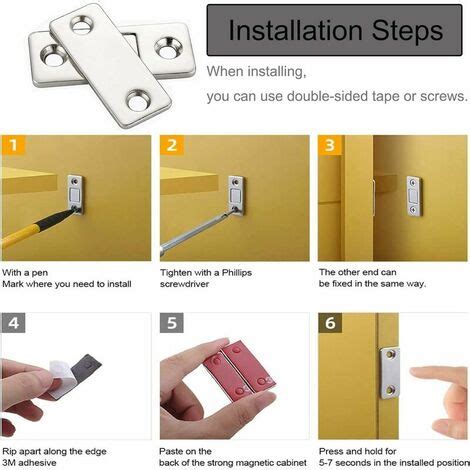 Installation Steps

When installing,

you can use double-sided tape or screws.

1

With a pen
Mark where you need to install

2

Tighten with a Phillips screwdriver

3

The other end can be fixed in the same way.

4

Rip apart along the edge 3M adhesive

5

Paste on the back of the strong magnetic cabinet

6

Press and hold for 5-7 seconds in the installed position