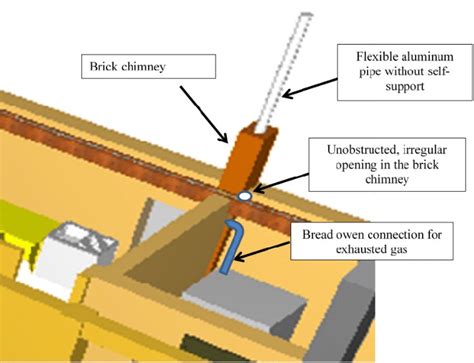 Brick chimney

Flexible aluminum pipe without self-support

Unobstructed, irregular opening in the brick chimney

Bread owen connection for exhausted gas