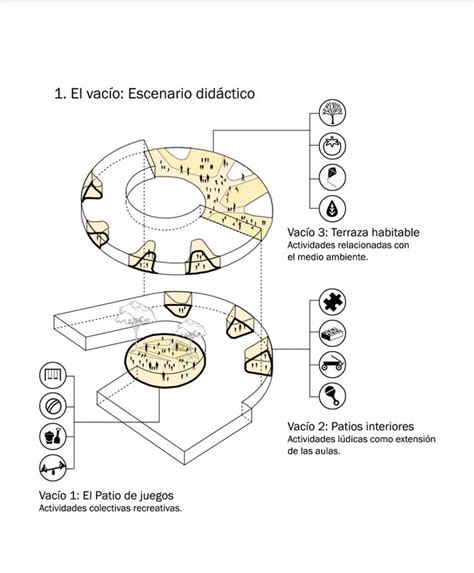 1. El vacío: Escenario didáctico

Vacío 3: Terraza habitable
Actividades relacionadas con el medio ambiente.

Vacío 2: Patios interiores
Actividades lúdicas como extensión de las aulas.

Vacío 1: El Patio de juegos
Actividades colectivas recreativas.