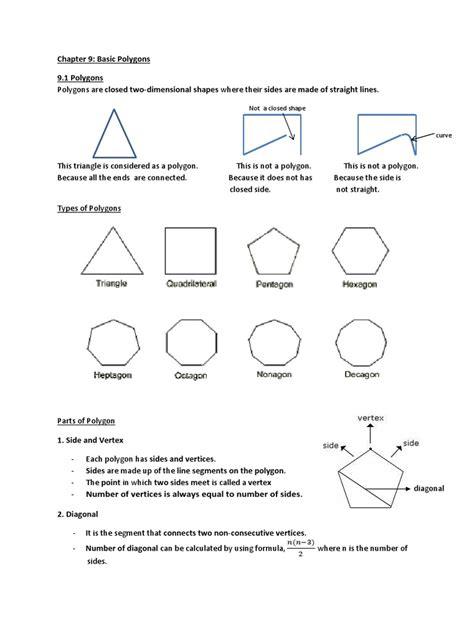 Chapter 9: Basic Polygons

9.1 Polygons
Polygons are closed two-dimensional shapes where their sides are made of straight lines.

Not a closed shape

curve

This triangle is considered as a polygon. Because all the ends are connected.

This is not a polygon. Because it does not has closed side.

This is not a polygon. Because the side is not straight.

Types of Polygons

Triangle
Quadrilateral
Pentagon
Hexagon
Heptagon
Octagon
Nonagon
Decagon

Parts of Polygon

1. Side and Vertex

- Each polygon has sides and vertices.
- Sides are made up of the line segments on the polygon.
- The point in which two sides meet is called a vertex
- Number of vertices is always equal to number of sides.

vertex
side
side
diagonal

2. Diagonal

- It is the segment that connects two non-consecutive vertices.
- Number of diagonal can be calculated by using formula, $\frac{n(n-3)}{2}$ where n is the number of sides.