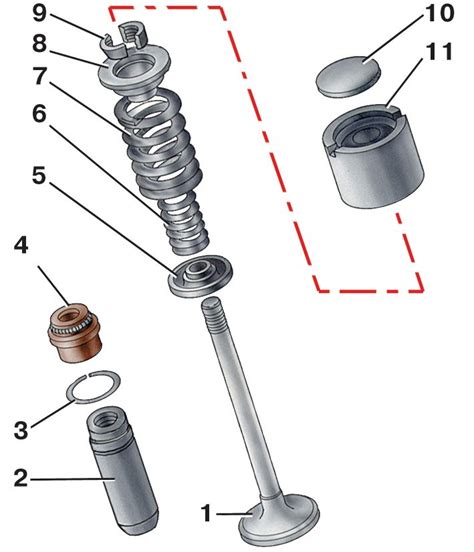 9
8
7
6
5
4
3
2
1
10
11