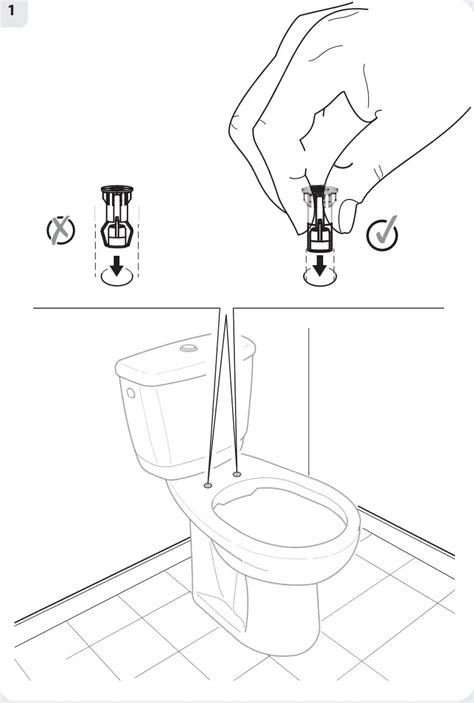 1