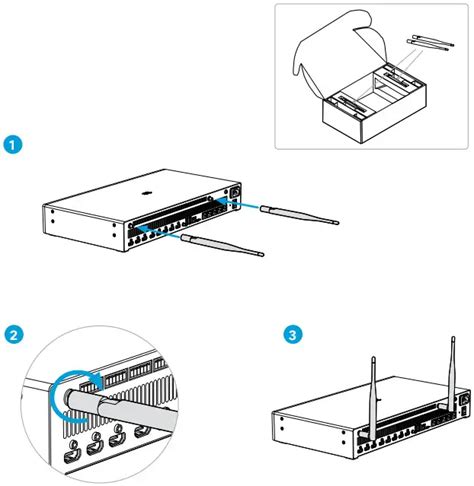 1

2

3