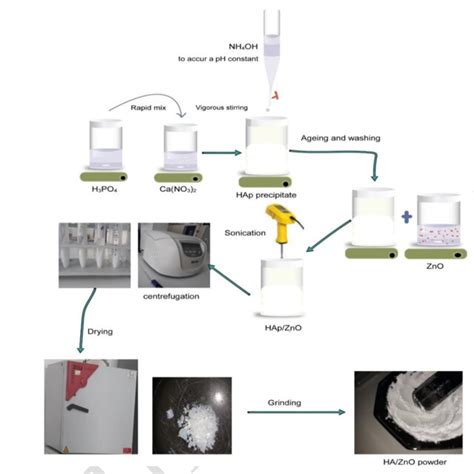 $NH_4OH$
to accur a pH constant

Rapid mix

Vigorous stirring

Ageing and washing

$H_3PO_4$

$Ca(NO_3)_2$

HAp precipitate

Sonication

ZnO

centrefugation

HAp/ZnO

Drying

Grinding

HA/ZnO powder