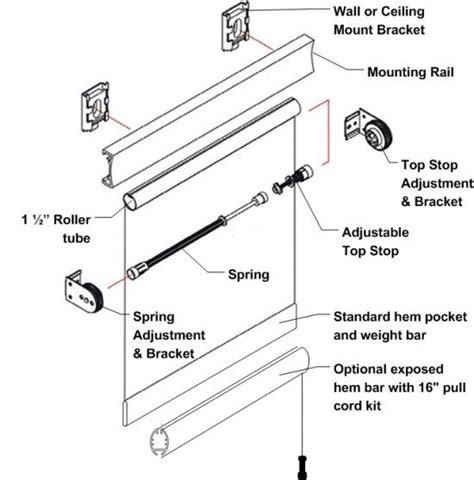 Wall or Ceiling Mount Bracket

Mounting Rail

Top Stop Adjustment & Bracket

1 ½" Roller tube

Adjustable Top Stop

Spring

Spring Adjustment & Bracket

Standard hem pocket and weight bar

Optional exposed hem bar with 16" pull cord kit