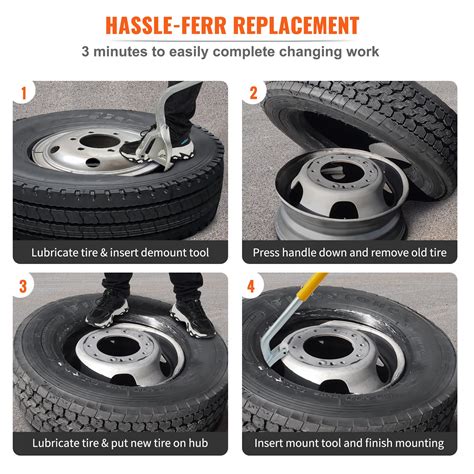 HASSLE-FERR REPLACEMENT
3 minutes to easily complete changing work

1
Lubricate tire & insert demount tool

2
Press handle down and remove old tire

3
Lubricate tire & put new tire on hub

4
Insert mount tool and finish mounting