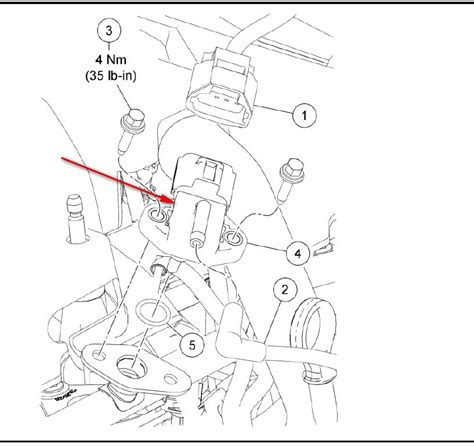 3
4 Nm
(35 lb-in)

1

4

2

5