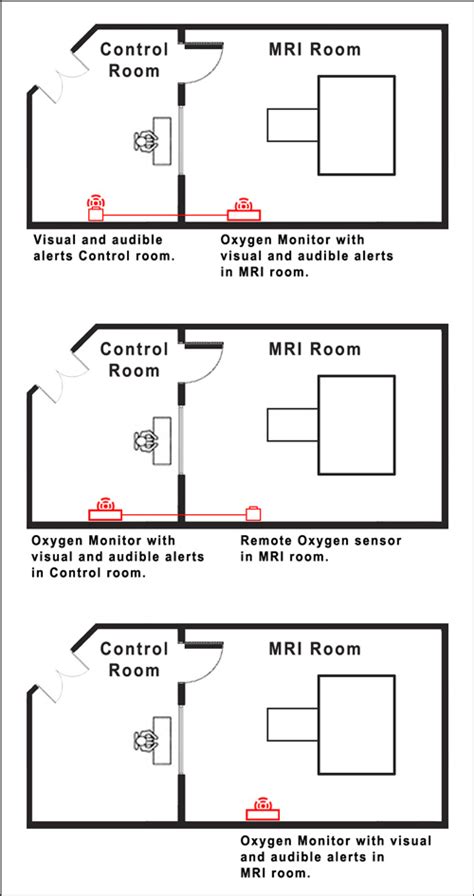 Control Room

MRI Room

Visual and audible alerts Control room.

Oxygen Monitor with visual and audible alerts in MRI room.

Control Room

MRI Room

Oxygen Monitor with visual and audible alerts in Control room.

Remote Oxygen sensor in MRI room.

Control Room

MRI Room

Oxygen Monitor with visual and audible alerts in MRI room.