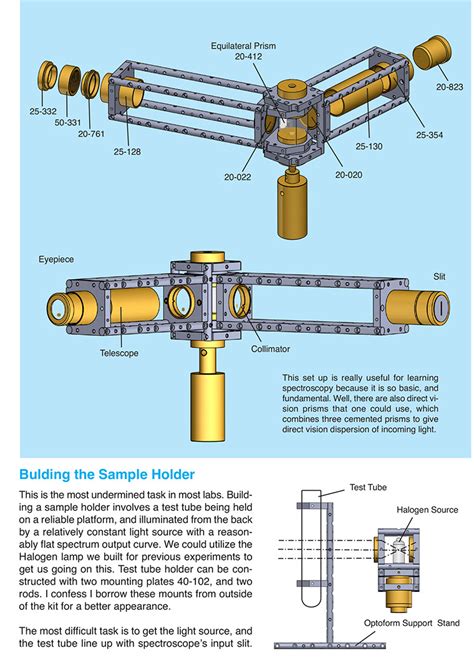 Equilateral Prism
20-412

20-823

25-332
50-331
20-761
25-128
20-022
20-020
25-130
25-354

Eyepiece

Slit

Telescope

Collimator

This set up is really useful for learning spectroscopy because it is so basic, and fundamental. Well, there are also direct vision prisms that one could use, which combines three cemented prisms to give direct vision dispersion of incoming light.

Bulding the Sample Holder

This is the most undermined task in most labs. Building a sample holder involves a test tube being held on a reliable platform, and illuminated from the back by a relatively constant light source with a reasonably flat spectrum output curve. We could utilize the Halogen lamp we built for previous experiments to get us going on this. Test tube holder can be constructed with two mounting plates 40-102, and two rods. I confess I borrow these mounts from outside of the kit for a better appearance.

The most difficult task is to get the light source, and the test tube line up with spectroscope's input slit.

Test Tube

Halogen Source

Optoform Support Stand