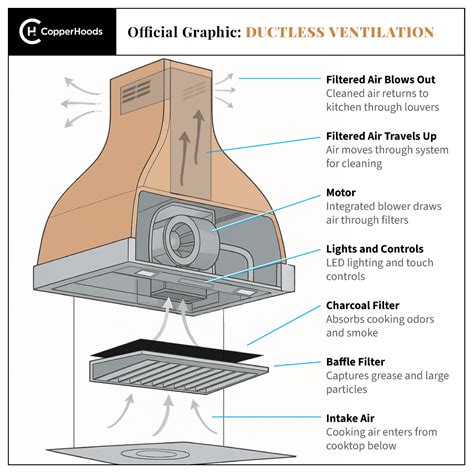 CH CopperHoods

Official Graphic: DUCTLESS VENTILATION

Filtered Air Blows Out
Cleaned air returns to kitchen through louvers

Filtered Air Travels Up
Air moves through system for cleaning

Motor
Integrated blower draws air through filters

Lights and Controls
LED lighting and touch controls

Charcoal Filter
Absorbs cooking odors and smoke

Baffle Filter
Captures grease and large particles

Intake Air
Cooking air enters from cooktop below