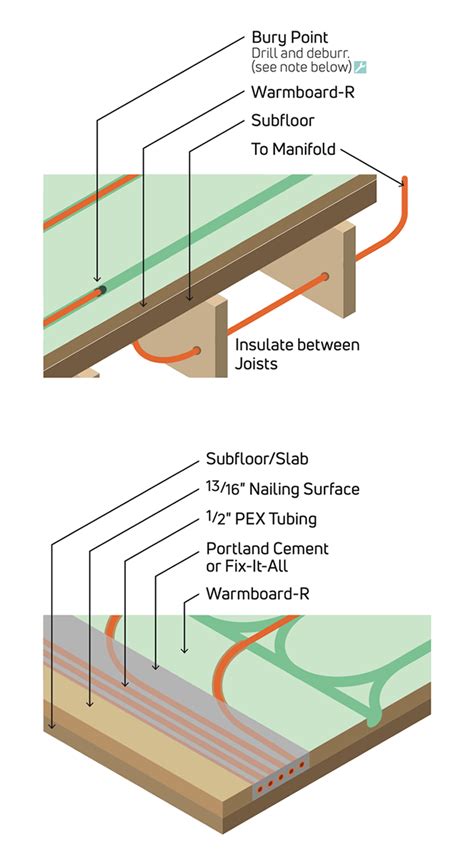 Bury Point
Drill and deburr.
(see note below)

Warmboard-R

Subfloor

To Manifold

Insulate between Joists

Subfloor/Slab

$^{13}/_{16}$" Nailing Surface

$^{1}/_{2}$" PEX Tubing

Portland Cement or Fix-It-All

Warmboard-R