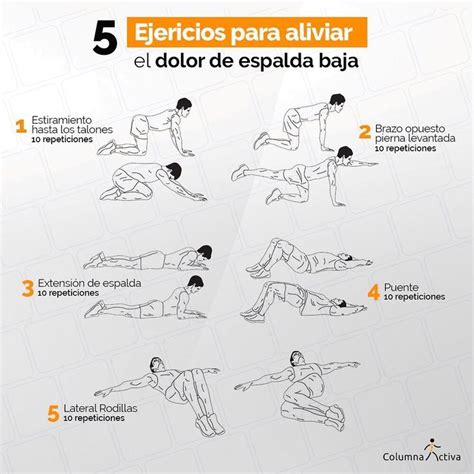 5 Ejericios para aliviar el dolor de espalda baja

1 Estiramiento hasta los talones
10 repeticiones

2 Brazo opuesto pierna levantada
10 repeticiones

3 Extensión de espalda
10 repeticiones

4 Puente
10 repeticiones

5 Lateral Rodillas
10 repeticiones

Columna Activa