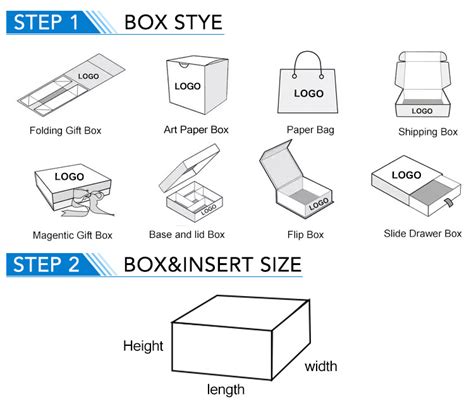 STEP 1 BOX STYE

LOGO
Folding Gift Box

LOGO
Art Paper Box

LOGO
Paper Bag

LOGO
Shipping Box

LOGO
Magentic Gift Box

LOGO
Base and lid Box

LOGO
Flip Box

LOGO
Slide Drawer Box

STEP 2 BOX&INSERT SIZE

Height
width
length