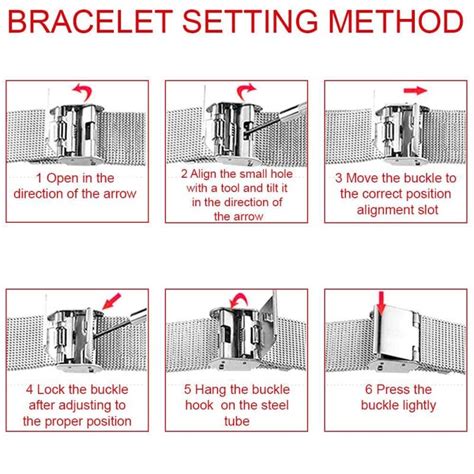 BRACELET SETTING METHOD

1 Open in the direction of the arrow

2 Align the small hole with a tool and tilt it in the direction of the arrow

3 Move the buckle to the correct position alignment slot

4 Lock the buckle after adjusting to the proper position

5 Hang the buckle hook on the steel tube

6 Press the buckle lightly