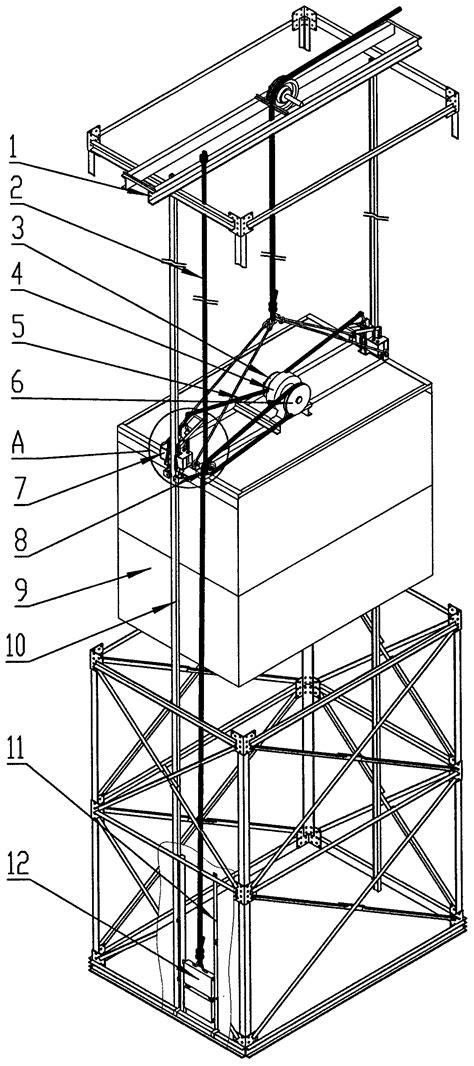 1
2
3
4
5
6
A
7
8
9
10
11
12