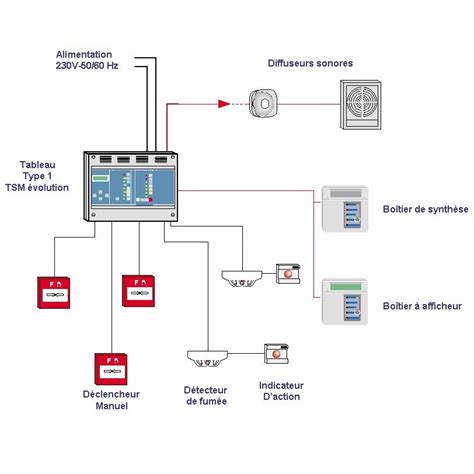 Alimentation
230V-50/60 Hz

Diffuseurs sonores

Tableau
Type 1
TSM évolution

Boîtier de synthèse

Boîtier à afficheur

Déclencheur
Manuel

Détecteur
de fumée

Indicateur
D'action